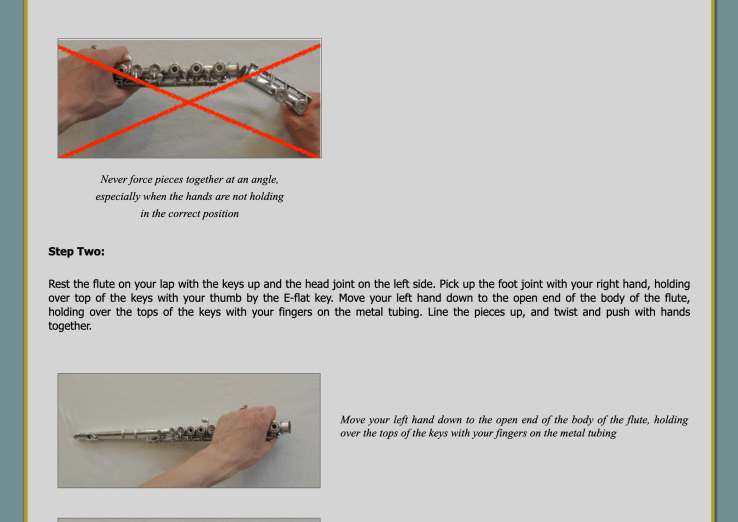 Never force pieces together at an angle, especially when the hands are not holding in the correct position

**Step Two:**

Rest the flute on your lap with the keys up and the head joint on the left side. Pick up the foot joint with your right hand, holding over top of the keys with your thumb by the E-flat key. Move your left hand down to the open end of the body of the flute, holding over the tops of the keys with your fingers on the metal tubing. Line the pieces up, and twist and push with hands together.

Move your left hand down to the open end of the body of the flute, holding over the tops of the keys with your fingers on the metal tubing